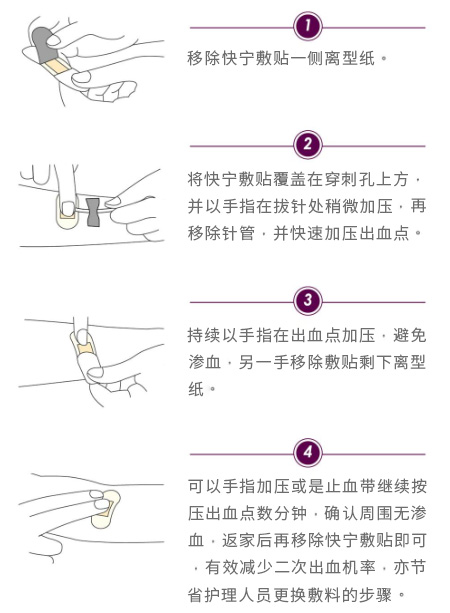 1

移除快宁敷贴一侧离型纸。

2

将快宁敷贴覆盖在穿刺孔上方，并以手指在拔针处稍微加压，再移除针管，并快速加压出血点。

3

持续以手指在出血点加压，避免渗血，另一手移除敷贴剩下离型纸。

4

可以手指加压或是止血带继续按压出血点数分钟，确认周围无渗血，返家后再移除快宁敷贴即可，有效减少二次出血机率，亦节省护理人员更换敷料的步骤。